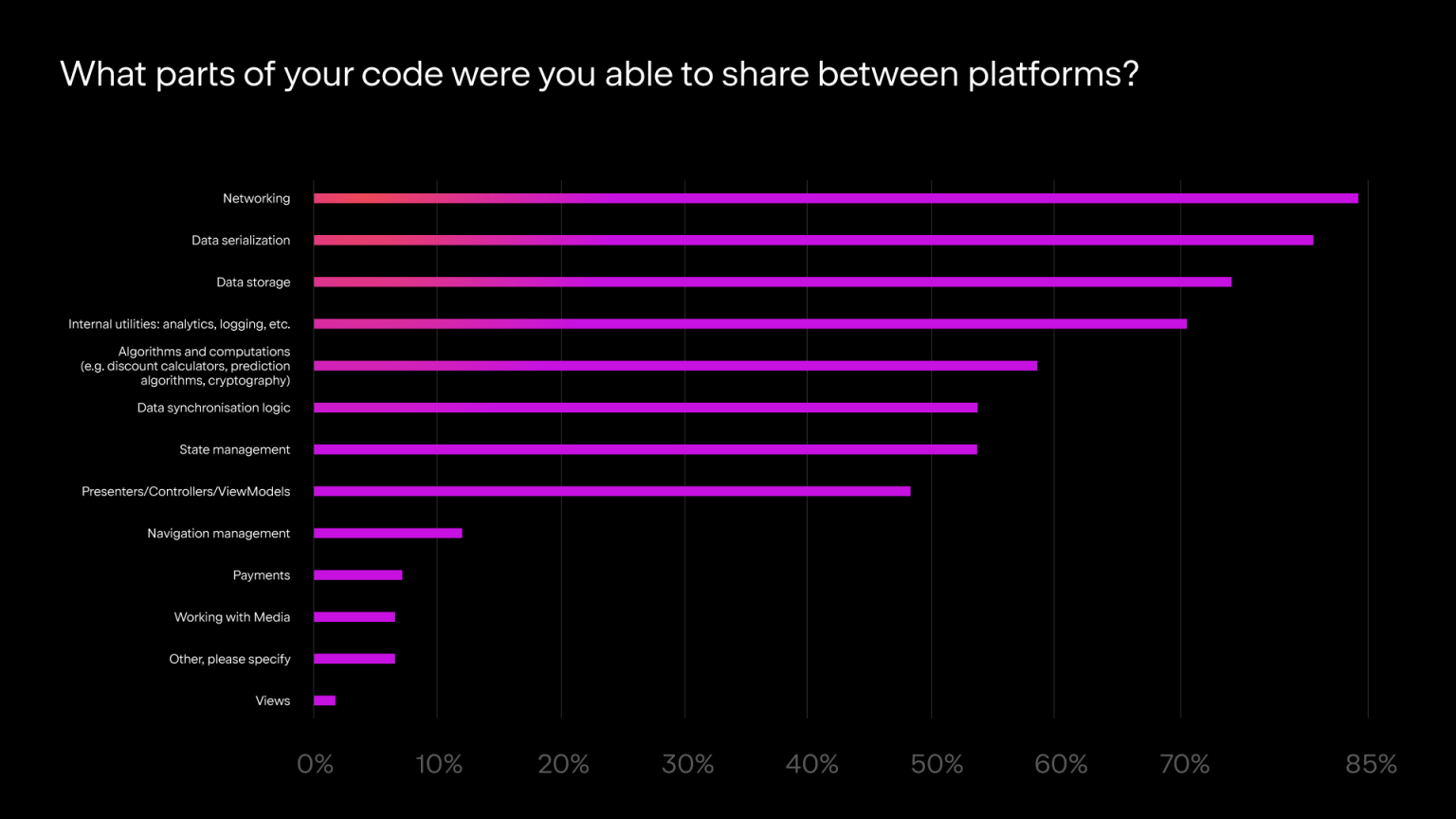 What parts of your code were you able to share between platforms?

Networking
Data serialization
Data storage
Internal utilities: analytics, logging, etc.
Algorithms and computations (e.g. discount calculators, prediction algorithms, cryptography)
Data synchronisation logic
State management
Presenters/Controllers/ViewModels
Navigation management
Payments
Working with Media
Other, please specify
Views

0% 10% 20% 30% 40% 50% 60% 70% 85%